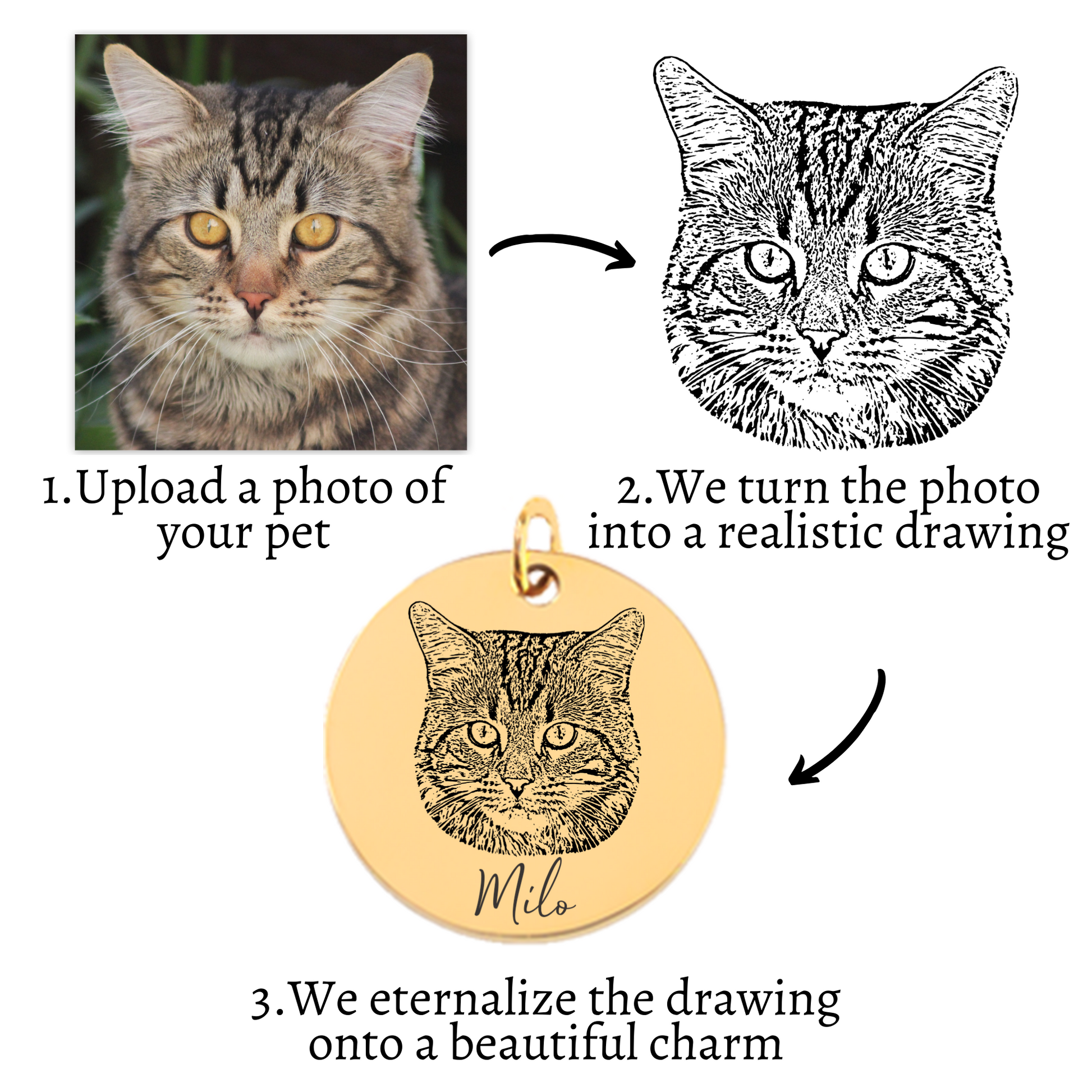 1.Upload a photo of your pet

2.We turn the photo into a realistic drawing

Milo

3.We eternalize the drawing onto a beautiful charm